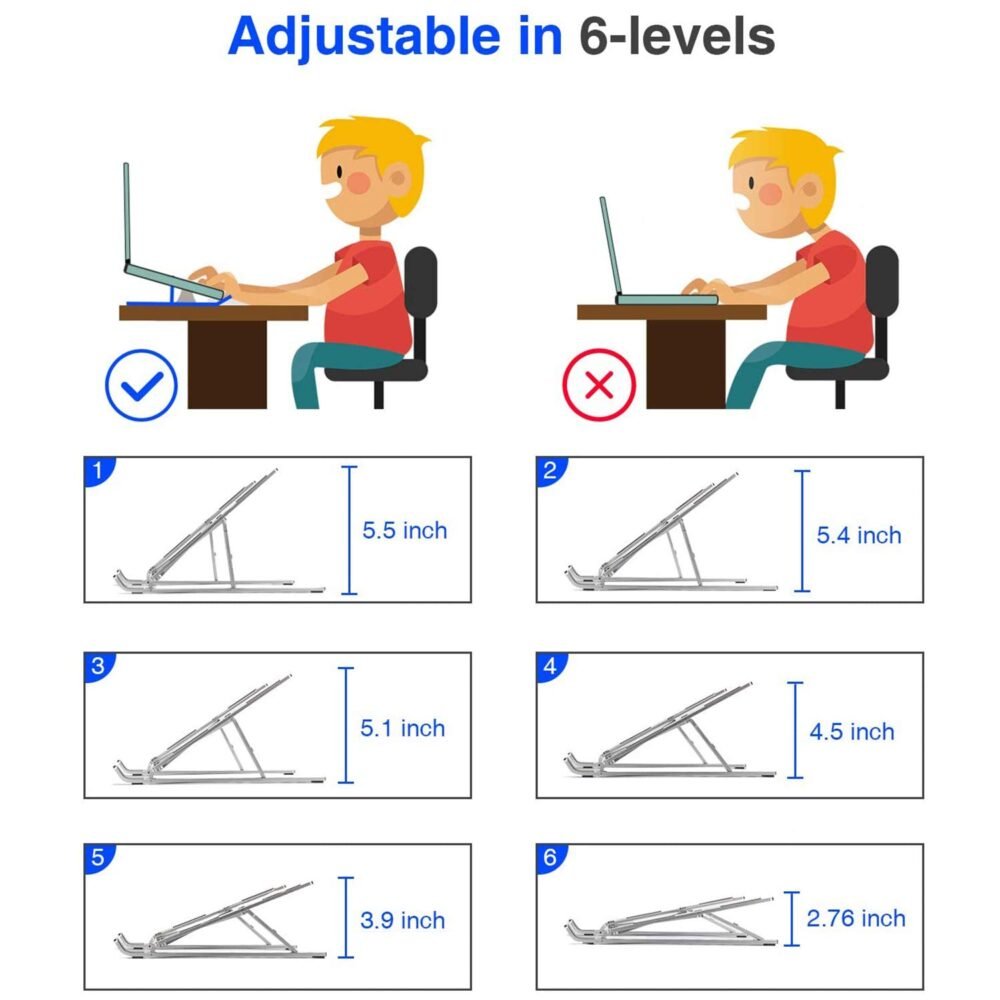 Adjustable in 6-levels

1
5.5 inch

2
5.4 inch

3
5.1 inch

4
4.5 inch

5
3.9 inch

6
2.76 inch